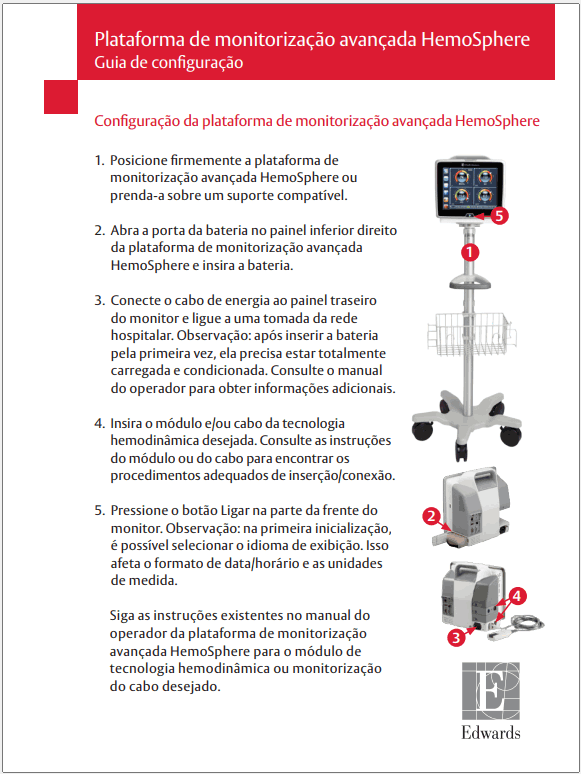 Plataforma de monitorização avançada HemoSphere
Guia de configuração

Configuração da plataforma de monitorização avançada HemoSphere

1. Posicione firmemente a plataforma de monitorização avançada HemoSphere ou prenda-a sobre um suporte compatível.

2. Abra a porta da bateria no painel inferior direito da plataforma de monitorização avançada HemoSphere e insira a bateria.

3. Conecte o cabo de energia ao painel traseiro do monitor e ligue a uma tomada da rede hospitalar. Observação: após inserir a bateria pela primeira vez, ela precisa estar totalmente carregada e condicionada. Consulte o manual do operador para obter informações adicionais.

4. Insira o módulo e/ou cabo da tecnologia hemodinâmica desejada. Consulte as instruções do módulo ou do cabo para encontrar os procedimentos adequados de inserção/conexão.

5. Pressione o botão Ligar na parte da frente do monitor. Observação: na primeira inicialização, é possível selecionar o idioma de exibição. Isso afeta o formato de data/horário e as unidades de medida.

Siga as instruções existentes no manual do operador da plataforma de monitorização avançada HemoSphere para o módulo de tecnologia hemodinâmica ou monitorização do cabo desejado.

5
1
2
4
3

Edwards